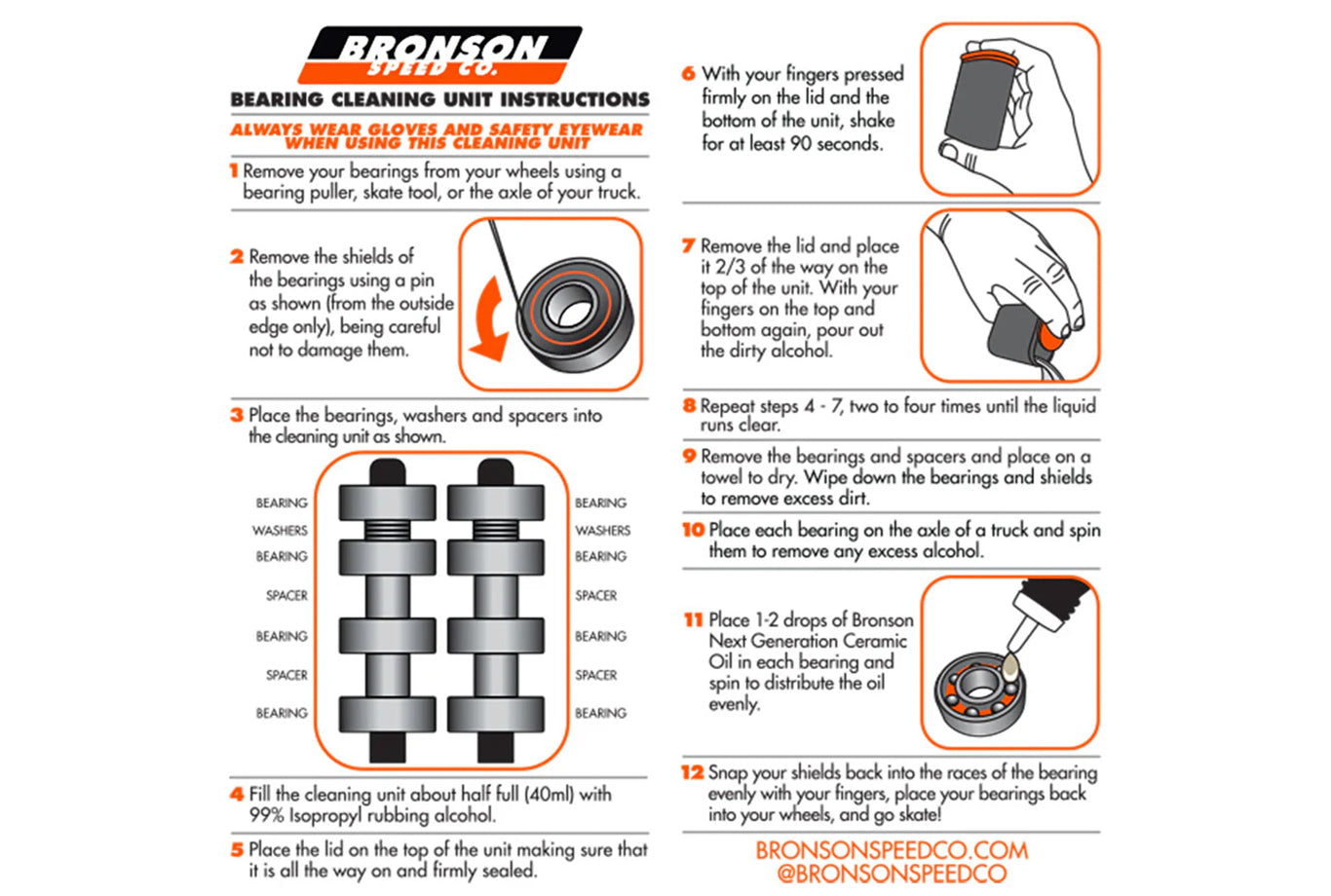 BRONSON SPEED CO.

BEARING CLEANING UNIT INSTRUCTIONS

ALWAYS WEAR GLOVES AND SAFETY EYEWEAR WHEN USING THIS CLEANING UNIT

1 Remove your bearings from your wheels using a bearing puller, skate tool, or the axle of your truck.

2 Remove the shields of the bearings using a pin as shown (from the outside edge only), being careful not to damage them.

3 Place the bearings, washers and spacers into the cleaning unit as shown.

BEARING
WASHERS
BEARING
SPACER
BEARING
SPACER
BEARING

BEARING
WASHERS
BEARING
SPACER
BEARING
SPACER
BEARING

4 Fill the cleaning unit about half full (40ml) with 99% Isopropyl rubbing alcohol.

5 Place the lid on the top of the unit making sure that it is all the way on and firmly sealed.

6 With your fingers pressed firmly on the lid and the bottom of the unit, shake for at least 90 seconds.

7 Remove the lid and place it 2/3 of the way on the top of the unit. With your fingers on the top and bottom again, pour out the dirty alcohol.

8 Repeat steps 4 - 7, two to four times until the liquid runs clear.

9 Remove the bearings and spacers and place on a towel to dry. Wipe down the bearings and shields to remove excess dirt.

10 Place each bearing on the axle of a truck and spin them to remove any excess alcohol.

11 Place 1-2 drops of Bronson Next Generation Ceramic Oil in each bearing and spin to distribute the oil evenly.

12 Snap your shields back into the races of the bearing evenly with your fingers, place your bearings back into your wheels, and go skate!

BRONSONSPEEDCO.COM
@BRONSONSPEEDCO