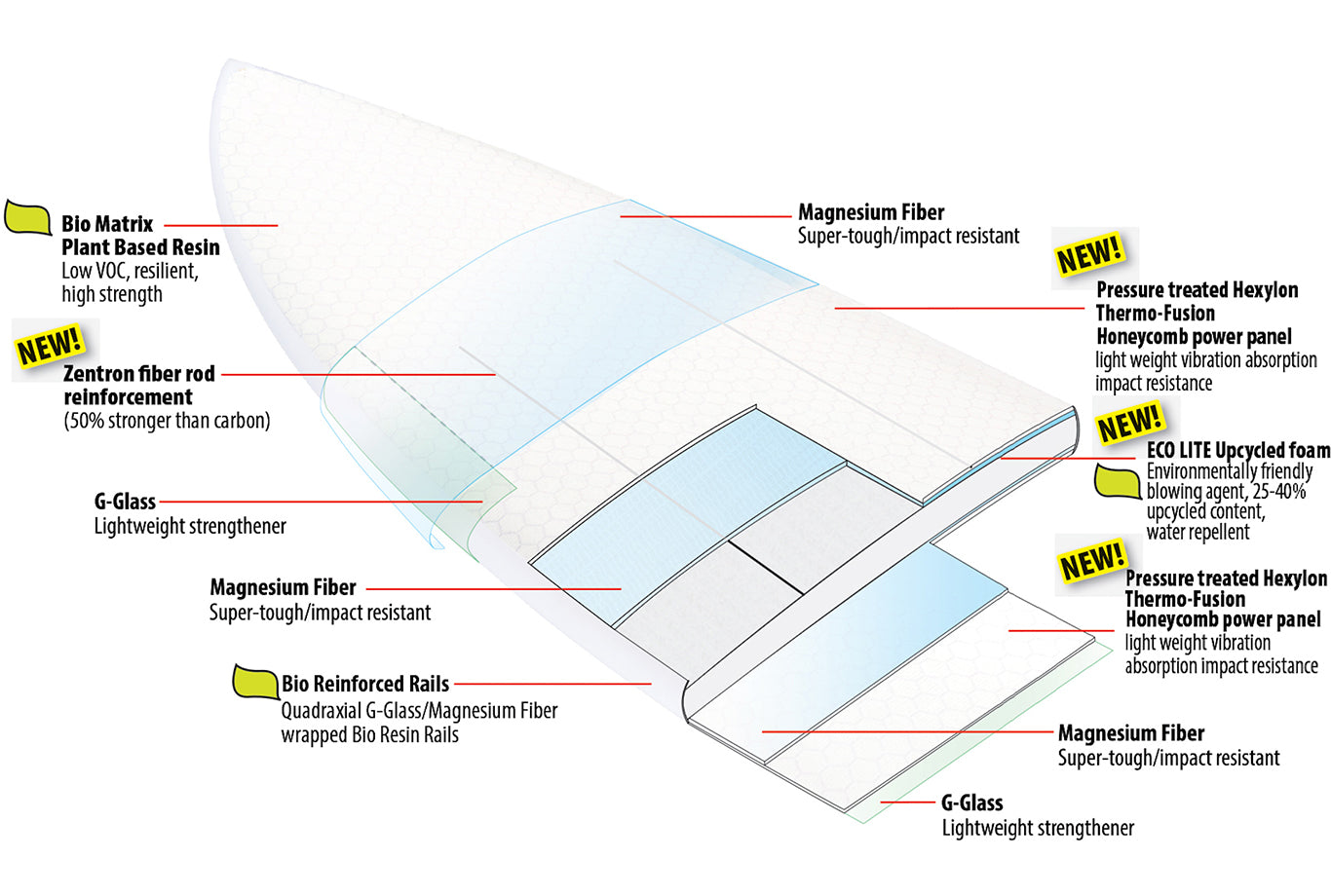 Bio Matrix
Plant Based Resin
Low VOC, resilient, high strength

NEW!
Zentron fiber rod reinforcement
(50% stronger than carbon)

G-Glass
Lightweight strengthener

Magnesium Fiber
Super-tough/impact resistant

Bio Reinforced Rails
Quadraxial G-Glass/Magnesium Fiber wrapped Bio Resin Rails

Magnesium Fiber
Super-tough/impact resistant

NEW!
Pressure treated Hexylon
Thermo-Fusion
Honeycomb power panel
light weight vibration absorption impact resistance

NEW!
ECO LITE Upcycled foam
Environmentally friendly blowing agent, 25-40% upcycled content, water repellent

NEW!
Pressure treated Hexylon
Thermo-Fusion
Honeycomb power panel
light weight vibration absorption impact resistance

Magnesium Fiber
Super-tough/impact resistant

G-Glass
Lightweight strengthener